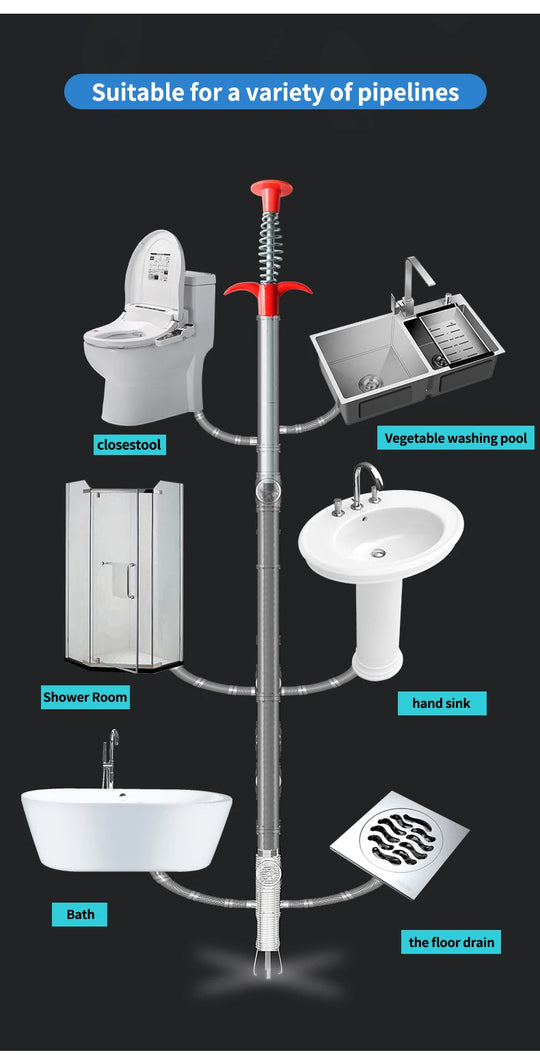 Suitable for a variety of pipelines

closestool

Vegetable washing pool

Shower Room

hand sink

Bath

the floor drain