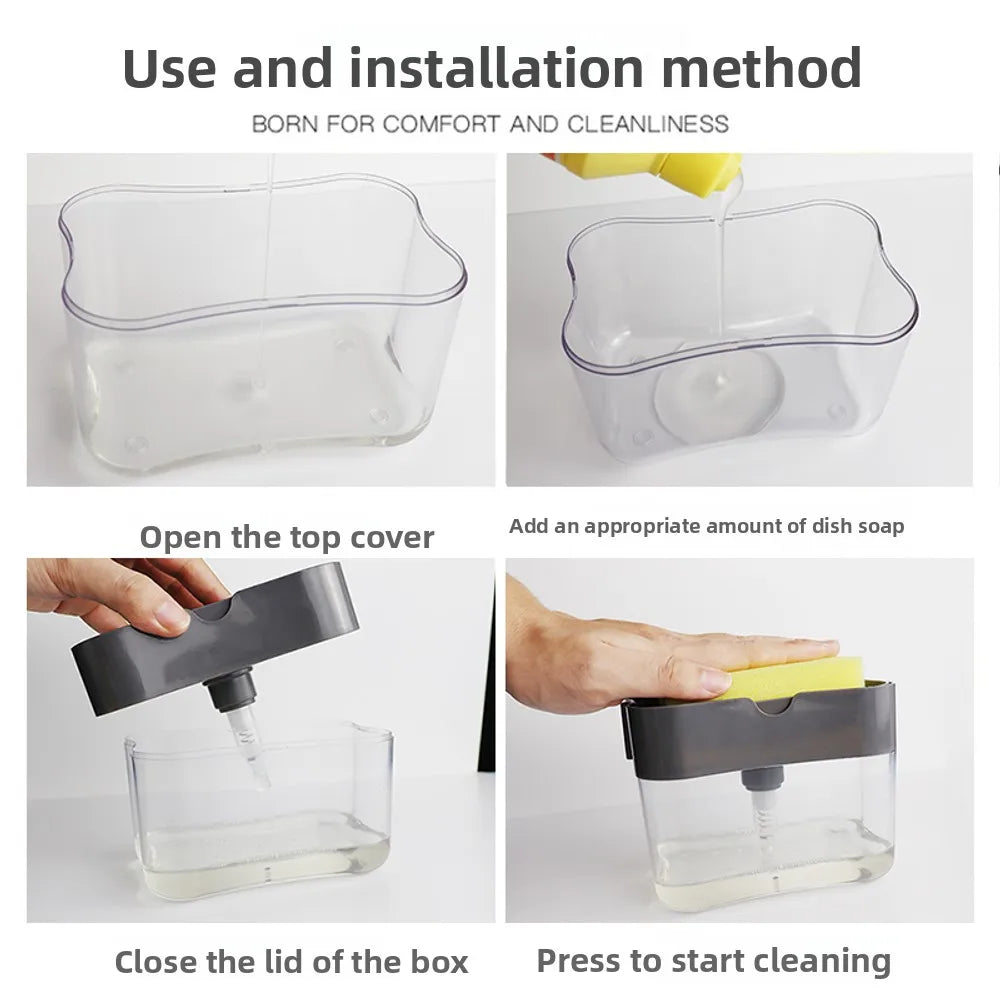 Use and installation method

BORN FOR COMFORT AND CLEANLINESS

Open the top cover

Add an appropriate amount of dish soap

Close the lid of the box

Press to start cleaning