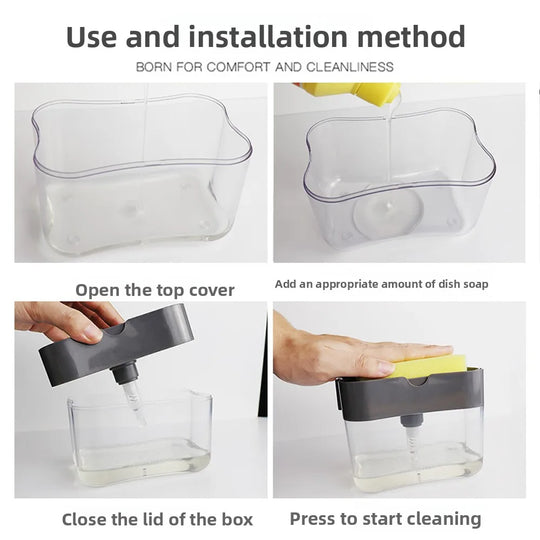 Use and installation method

BORN FOR COMFORT AND CLEANLINESS

Open the top cover

Add an appropriate amount of dish soap

Close the lid of the box

Press to start cleaning