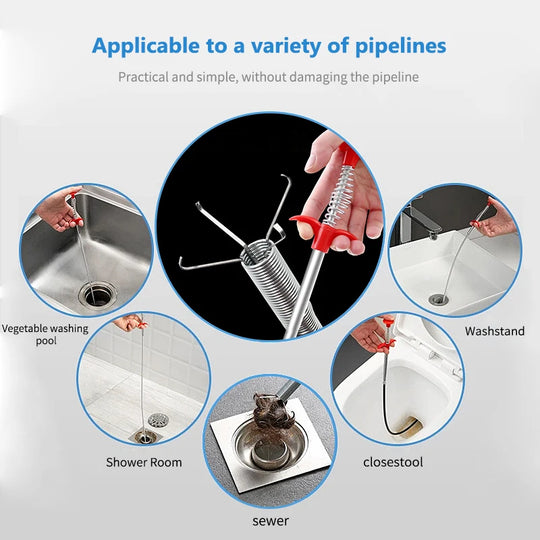 Applicable to a variety of pipelines

Practical and simple, without damaging the pipeline

Vegetable washing pool

Washstand

Shower Room

closestool

sewer