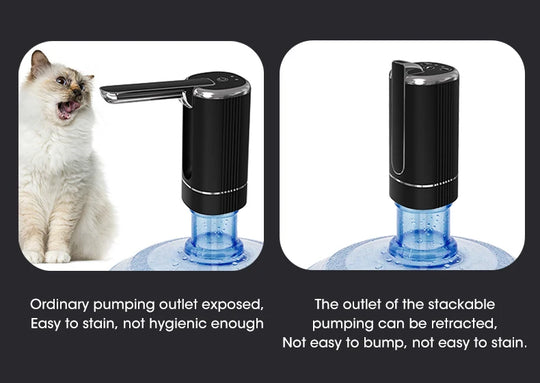 Ordinary pumping outlet exposed, Easy to stain, not hygienic enough

The outlet of the stackable pumping can be retracted, Not easy to bump, not easy to stain.