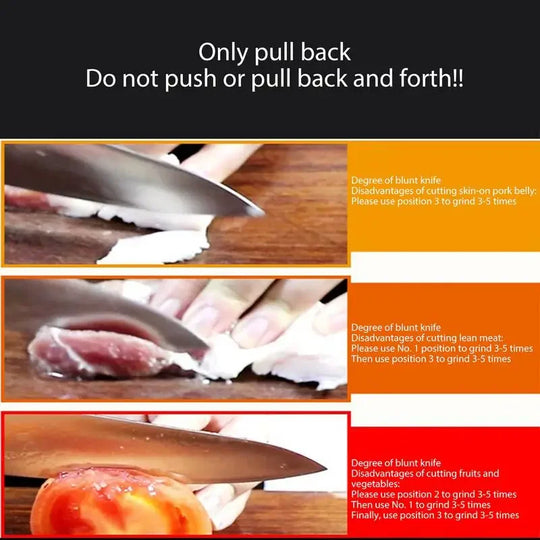 Only pull back
Do not push or pull back and forth!!

Degree of blunt knife
Disadvantages of cutting skin-on pork belly:
Please use position 3 to grind 3-5 times

Degree of blunt knife
Disadvantages of cutting lean meat:
Please use No. 1 position to grind 3-5 times
Then use position 3 to grind 3-5 times

Degree of blunt knife
Disadvantages of cutting fruits and vegetables:
Please use position 2 to grind 3-5 times
Then use No. 1 to grind 3-5 times
Finally, use position 3 to grind 3-5 times