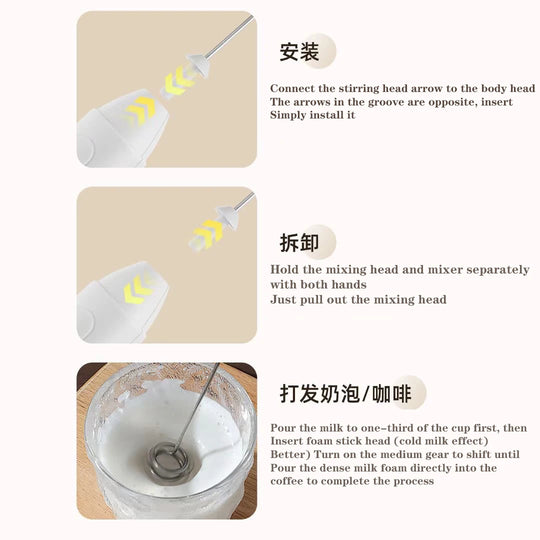 安装

Connect the stirring head arrow to the body head
The arrows in the groove are opposite, insert
Simply install it

拆卸

Hold the mixing head and mixer separately with both hands
Just pull out the mixing head

打发奶泡/咖啡

Pour the milk to one-third of the cup first, then
Insert foam stick head (cold milk effect)
Better) Turn on the medium gear to shift until
Pour the dense milk foam directly into the coffee to complete the process