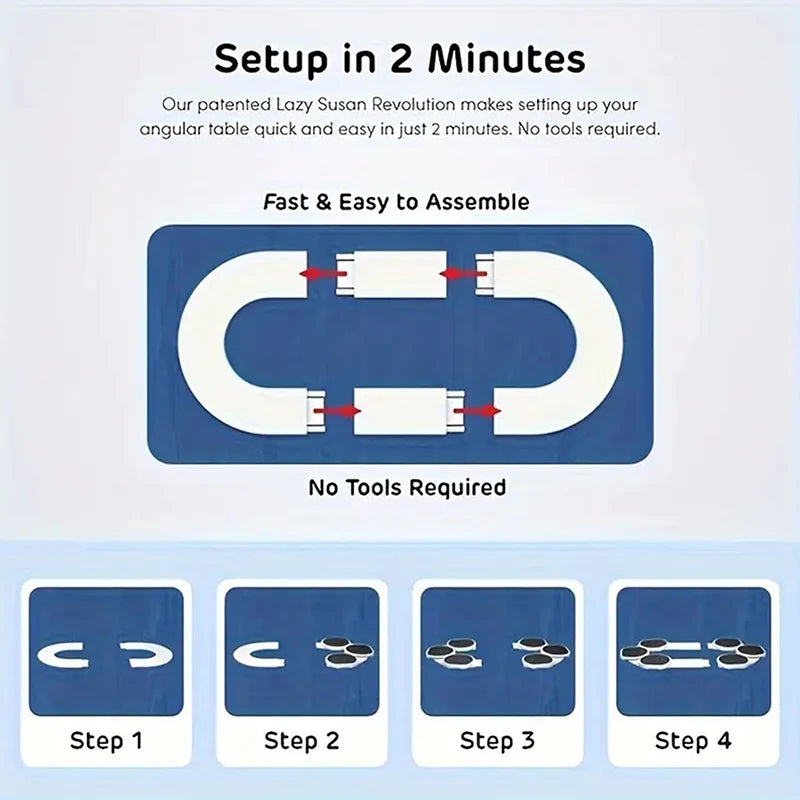 Setup in 2 Minutes

Our patented Lazy Susan Revolution makes setting up your angular table quick and easy in just 2 minutes. No tools required.

Fast & Easy to Assemble

No Tools Required

Step 1

Step 2

Step 3

Step 4