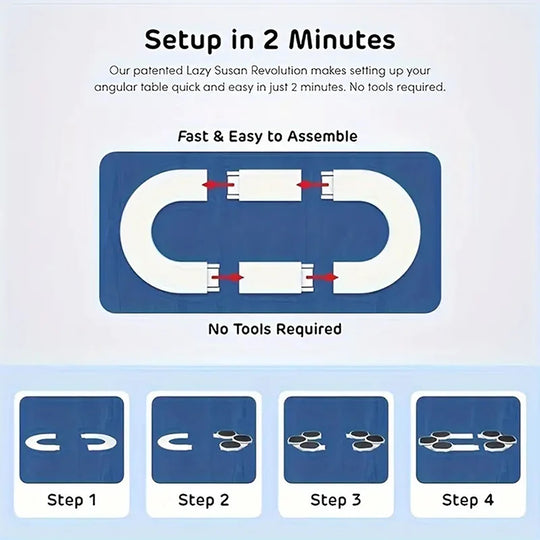 Setup in 2 Minutes

Our patented Lazy Susan Revolution makes setting up your angular table quick and easy in just 2 minutes. No tools required.

Fast & Easy to Assemble

No Tools Required

Step 1

Step 2

Step 3

Step 4