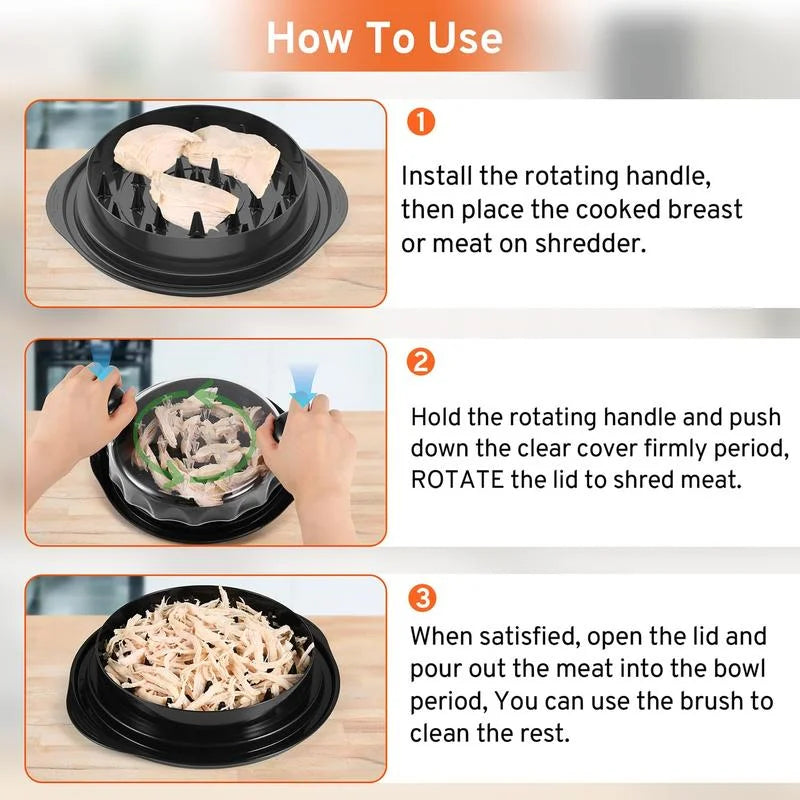 How To Use

1

Install the rotating handle, then place the cooked breast or meat on shredder.

2

Hold the rotating handle and push down the clear cover firmly period, ROTATE the lid to shred meat.

3

When satisfied, open the lid and pour out the meat into the bowl period, You can use the brush to clean the rest.