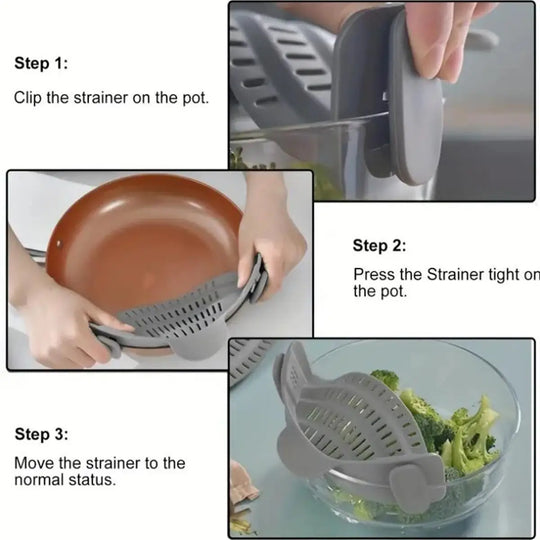 Step 1:

Clip the strainer on the pot.

Step 2:

Press the Strainer tight on the pot.

Step 3:

Move the strainer to the normal status.