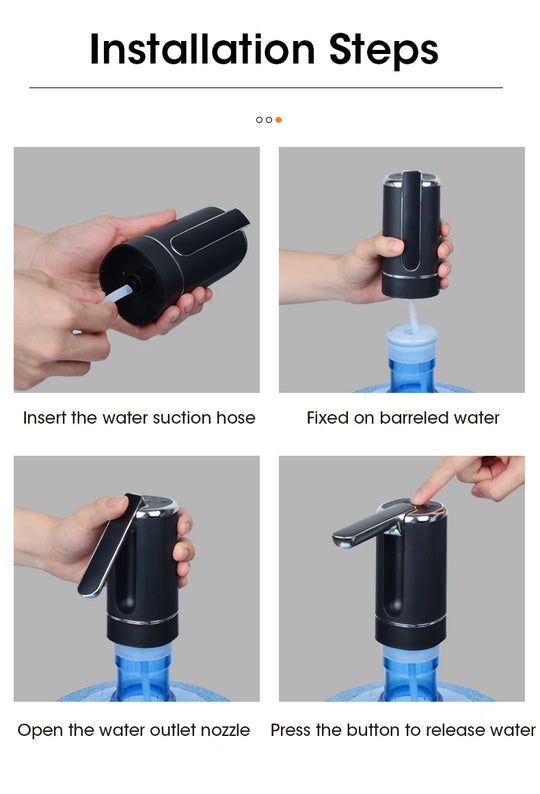 Installation Steps

Insert the water suction hose

Fixed on barreled water

Open the water outlet nozzle

Press the button to release water