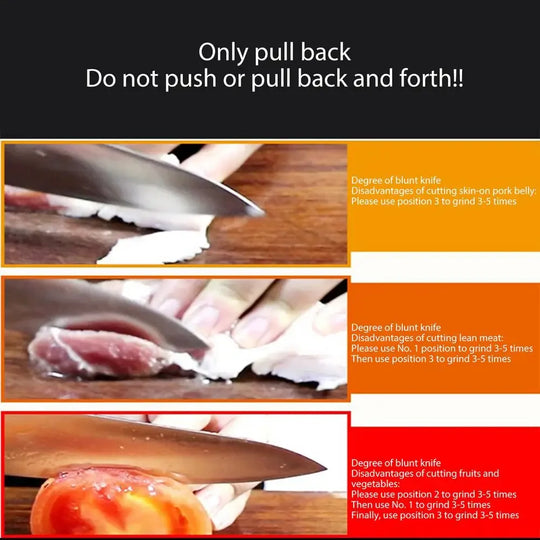 Only pull back
Do not push or pull back and forth!!

Degree of blunt knife
Disadvantages of cutting skin-on pork belly:
Please use position 3 to grind 3-5 times

Degree of blunt knife
Disadvantages of cutting lean meat:
Please use No. 1 position to grind 3-5 times
Then use position 3 to grind 3-5 times

Degree of blunt knife
Disadvantages of cutting fruits and vegetables:
Please use position 2 to grind 3-5 times
Then use No. 1 to grind 3-5 times
Finally, use position 3 to grind 3-5 times