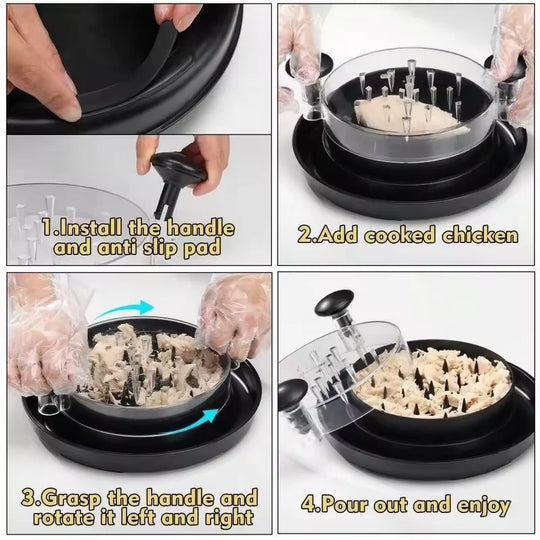 1.Install the handle and anti slip pad

2.Add cooked chicken

3.Grasp the handle and rotate it left and right

4.Pour out and enjoy